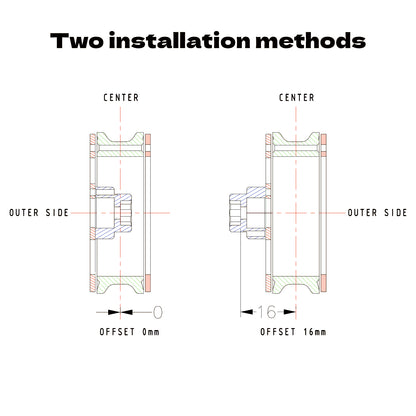 Two installation methods

CENTER

OUTER SIDE

0

OFFSET 0mm

CENTER

OUTER SIDE

16

OFFSET 16mm