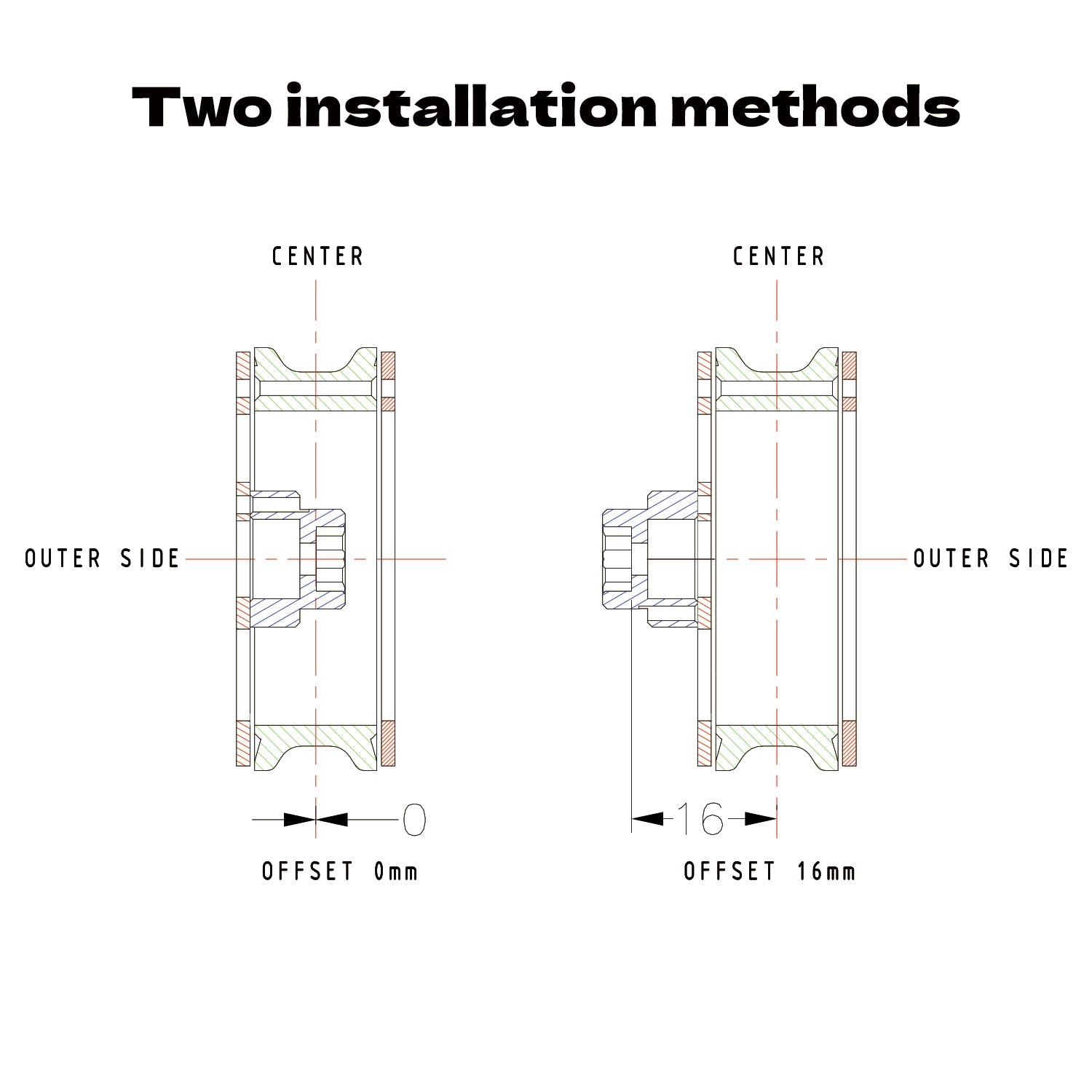 Two installation methods

CENTER

OUTER SIDE

0

OFFSET 0mm

CENTER

OUTER SIDE

16

OFFSET 16mm